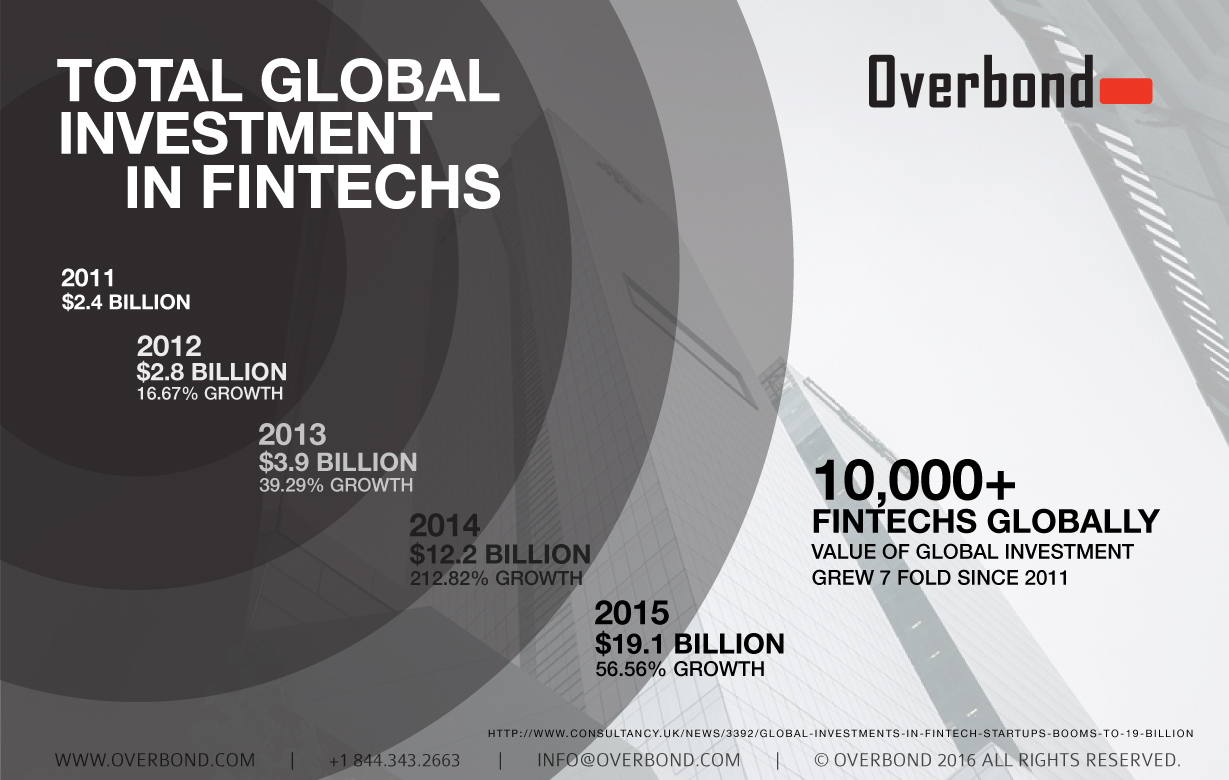 TOTAL GLOBAL INVESTMENT IN FINTECHS

Overbond

2011
\$2.4 BILLION

2012
\$2.8 BILLION
16.67% GROWTH

2013
\$3.9 BILLION
39.29% GROWTH

2014
\$12.2 BILLION
212.82% GROWTH

2015
\$19.1 BILLION
56.56% GROWTH

10,000+
FINTECHS GLOBALLY
VALUE OF GLOBAL INVESTMENT GREW 7 FOLD SINCE 2011

HTTP://WWW.CONSULTANCY.UK/NEWS/3392/GLOBAL-INVESTMENTS-IN-FINTECH-STARTUPS-BOOMS-TO-19-BILLION

WWW.OVERBOND.COM | +1 844.343.2663 | INFO@OVERBOND.COM | © OVERBOND 2016 ALL RIGHTS RESERVED.