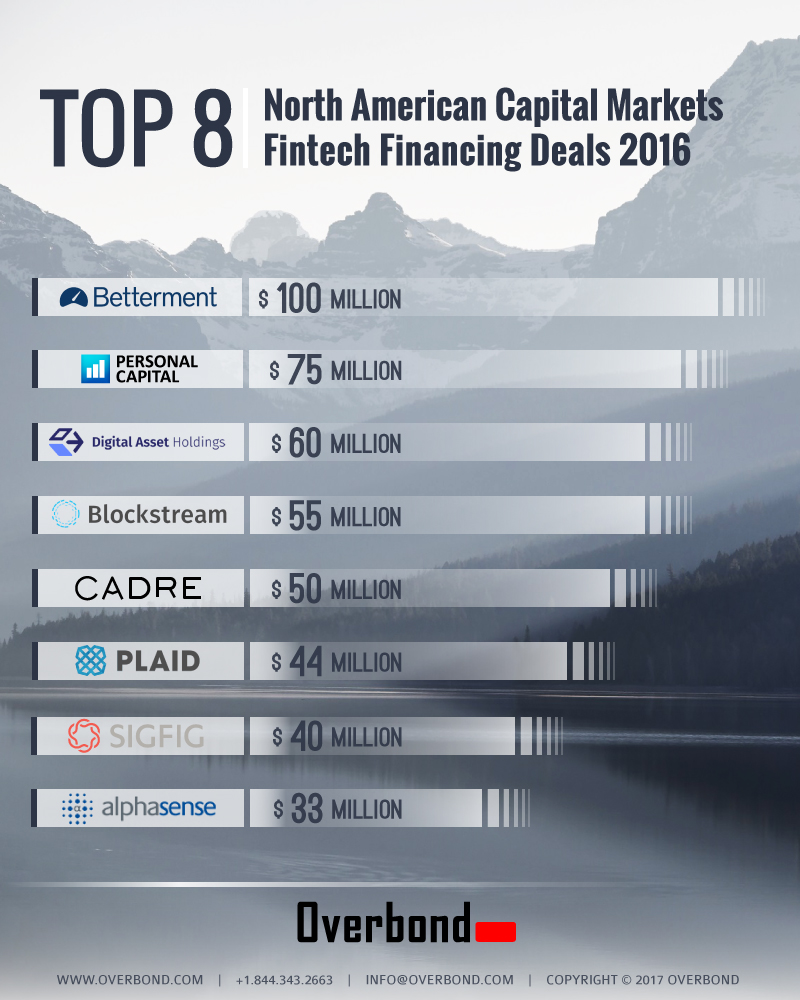 TOP 8 North American Capital Markets Fintech Financing Deals 2016

Betterment $ 100 MILLION

PERSONAL CAPITAL $ 75 MILLION

Digital Asset Holdings $ 60 MILLION

Blockstream $ 55 MILLION

CADRE $ 50 MILLION

PLAID $ 44 MILLION

SIGFIG $ 40 MILLION

alphasense $ 33 MILLION

Overbond

WWW.OVERBOND.COM | +1.844.343.2663 | INFO@OVERBOND.COM | COPYRIGHT © 2017 OVERBOND